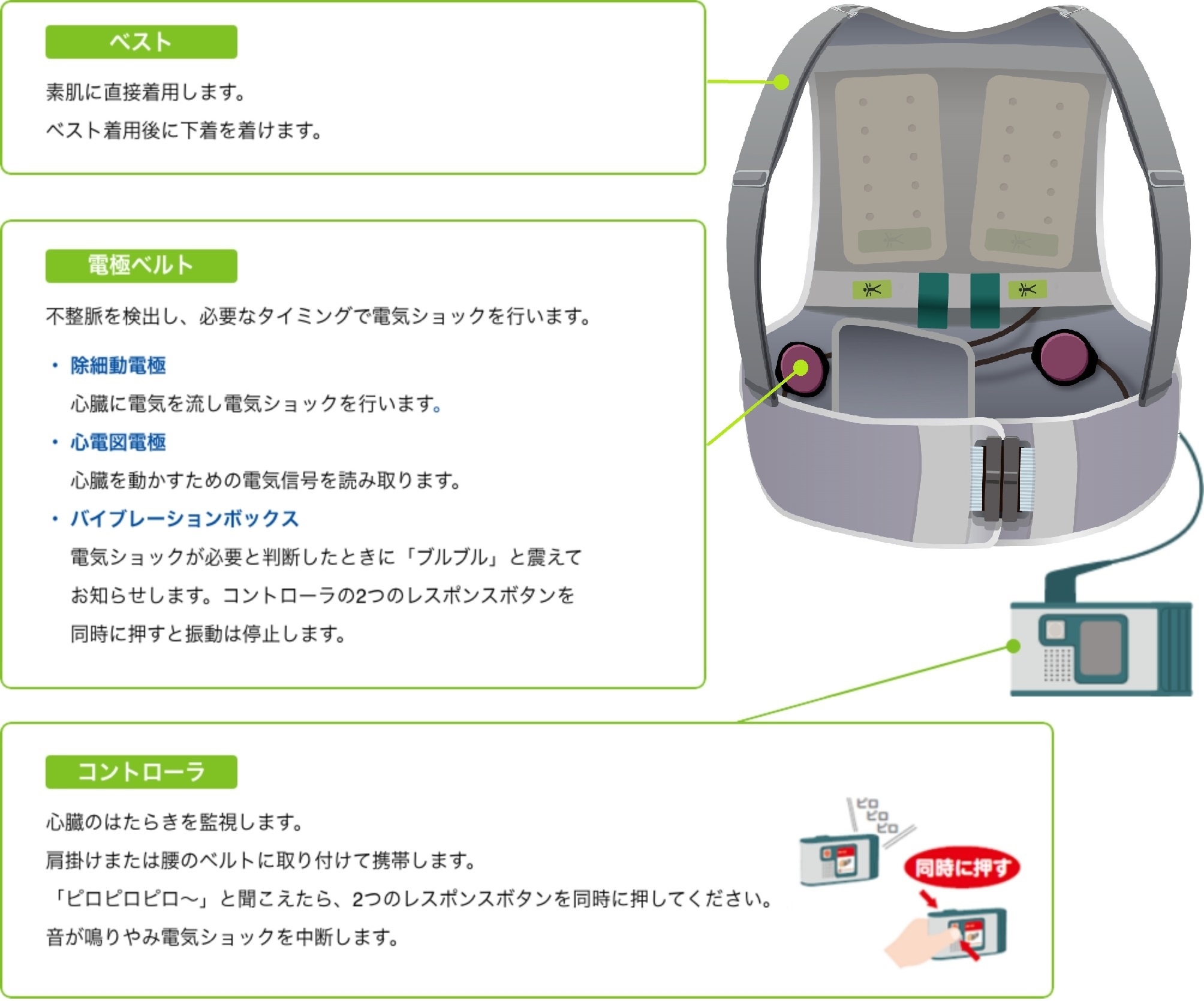 ベスト

素肌に直接着用します。

ベスト着用後に下着を着けます。

電極ベルト

不整脈を検出し、必要なタイミングで電気ショックを行います。

・除細動電極

心臓に電気を流し電気ショックを行います。

・心電図電極

心臓を動かすための電気信号を読み取ります。

・バイブレーションボックス

電気ショックが必要と判断したときに「ブルブル」と震えてお知らせします。コントローラの2つのレスポンスボタンを同時に押すと振動は停止します。

コントローラ

心臓のはたらきを監視します。

肩掛けまたは腰のベルトに取り付けて携帯します。

「ピロピロピロ～」と聞こえたら、2つのレスポンスボタンを同時に押してください。

音が鳴りやみ電気ショックを中断します。

ピロ
ピロ
ピロ

同時に押す